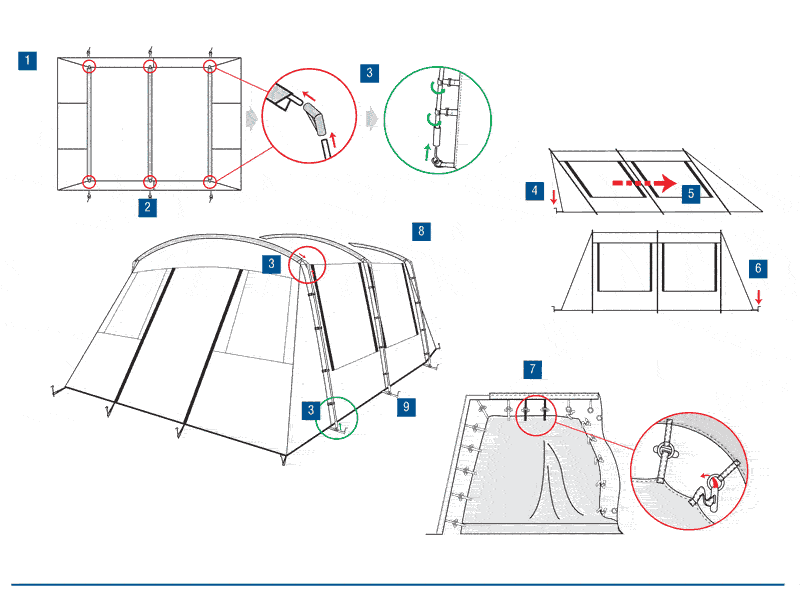 1
2
3
4
5
8
3
6
3
9
7